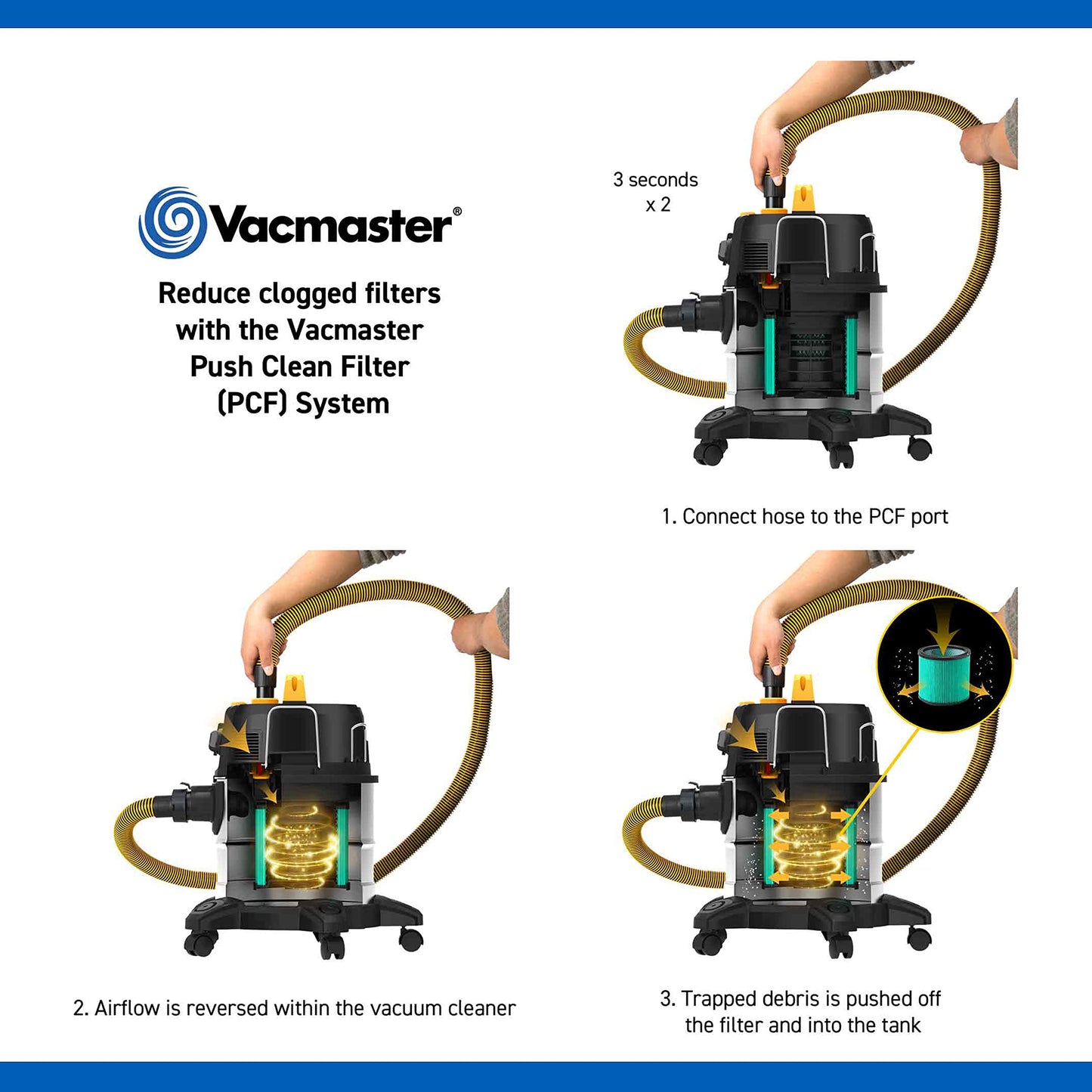 Vacmaster®

Reduce clogged filters with the Vacmaster Push Clean Filter (PCF) System

3 seconds
x 2

1. Connect hose to the PCF port

2. Airflow is reversed within the vacuum cleaner

3. Trapped debris is pushed off the filter and into the tank