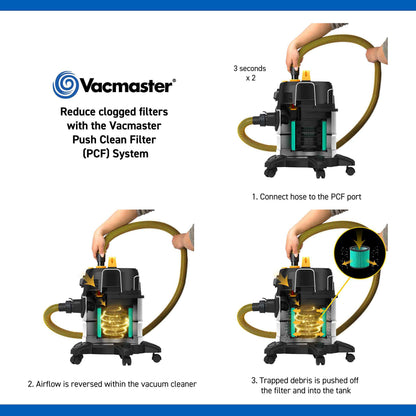 Vacmaster®

Reduce clogged filters with the Vacmaster Push Clean Filter (PCF) System

3 seconds x 2

1. Connect hose to the PCF port

2. Airflow is reversed within the vacuum cleaner

3. Trapped debris is pushed off the filter and into the tank